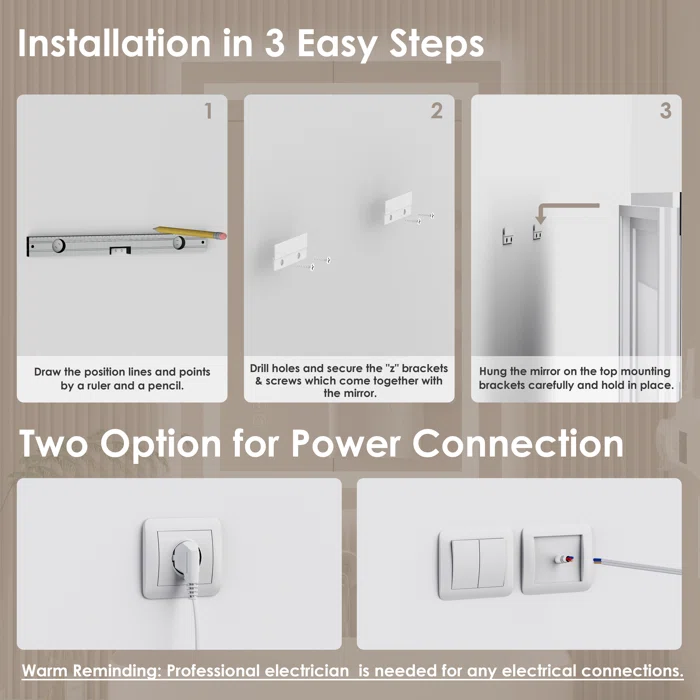 Installation in 3 Easy Steps

1

Draw the position lines and points by a ruler and a pencil.

2

Drill holes and secure the "z" brackets & screws which come together with the mirror.

3

Hung the mirror on the top mounting brackets carefully and hold in place.

Two Option for Power Connection

Warm Reminding: Professional electrician is needed for any electrical connections.